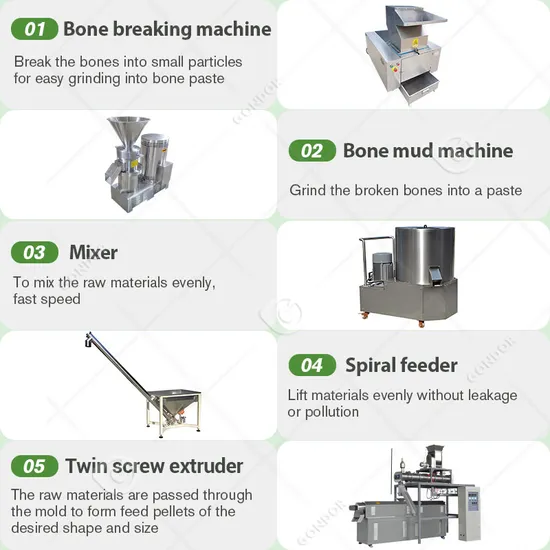 01 Bone breaking machine

Break the bones into small particles for easy grinding into bone paste

02 Bone mud machine

Grind the broken bones into a paste

03 Mixer

To mix the raw materials evenly, fast speed

04 Spiral feeder

Lift materials evenly without leakage or pollution

05 Twin screw extruder

The raw materials are passed through the mold to form feed pellets of the desired shape and size

GONDOR